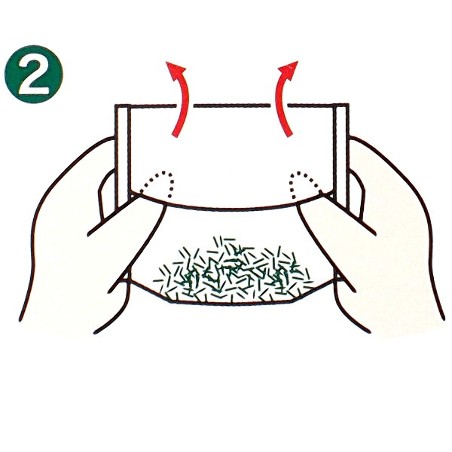 2